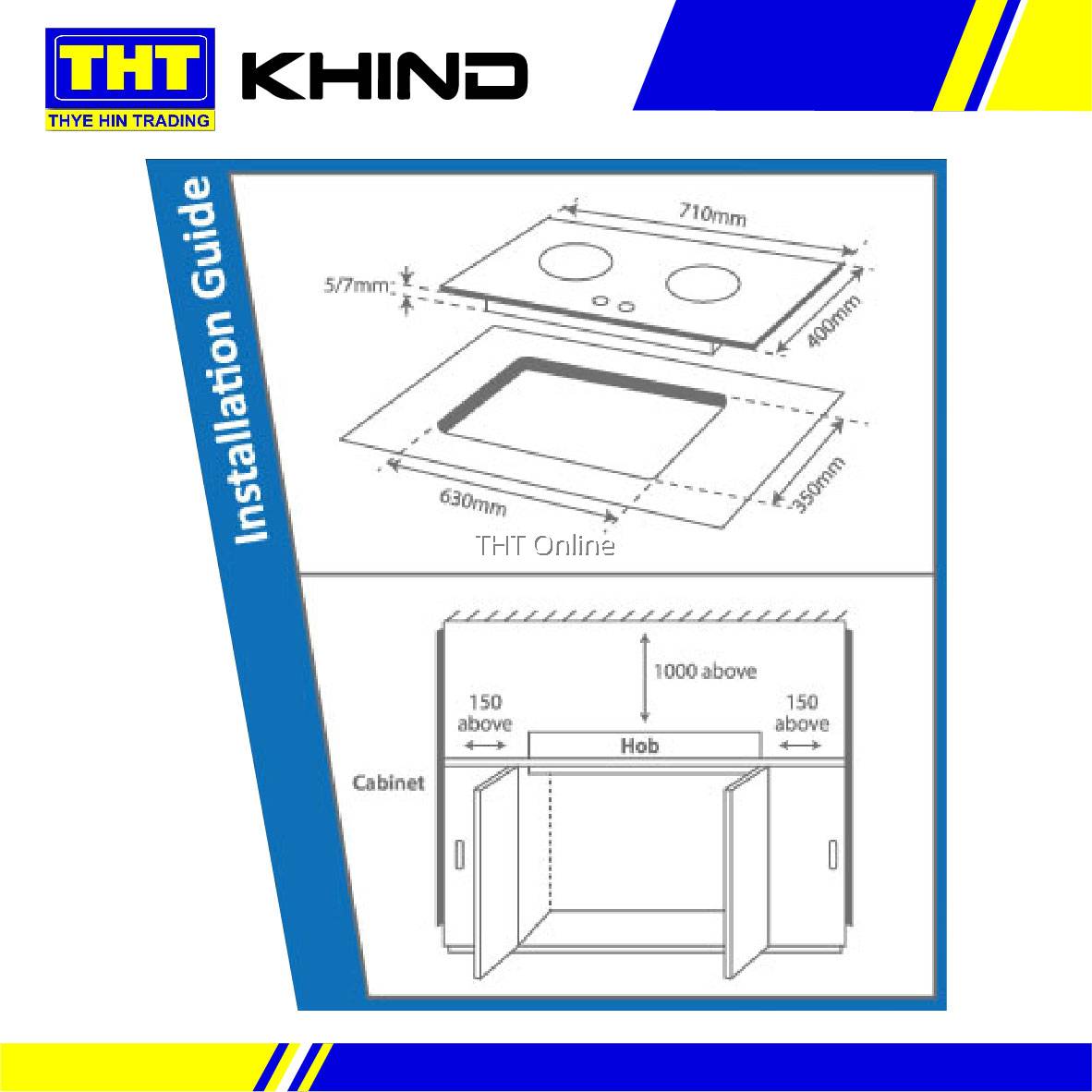 THT
THYE HIN TRADING
KHIND

Installation Guide

710mm
5/7mm
400mm
630mm
350mm

THT Online

1000 above
150 above
150 above
Hob
Cabinet